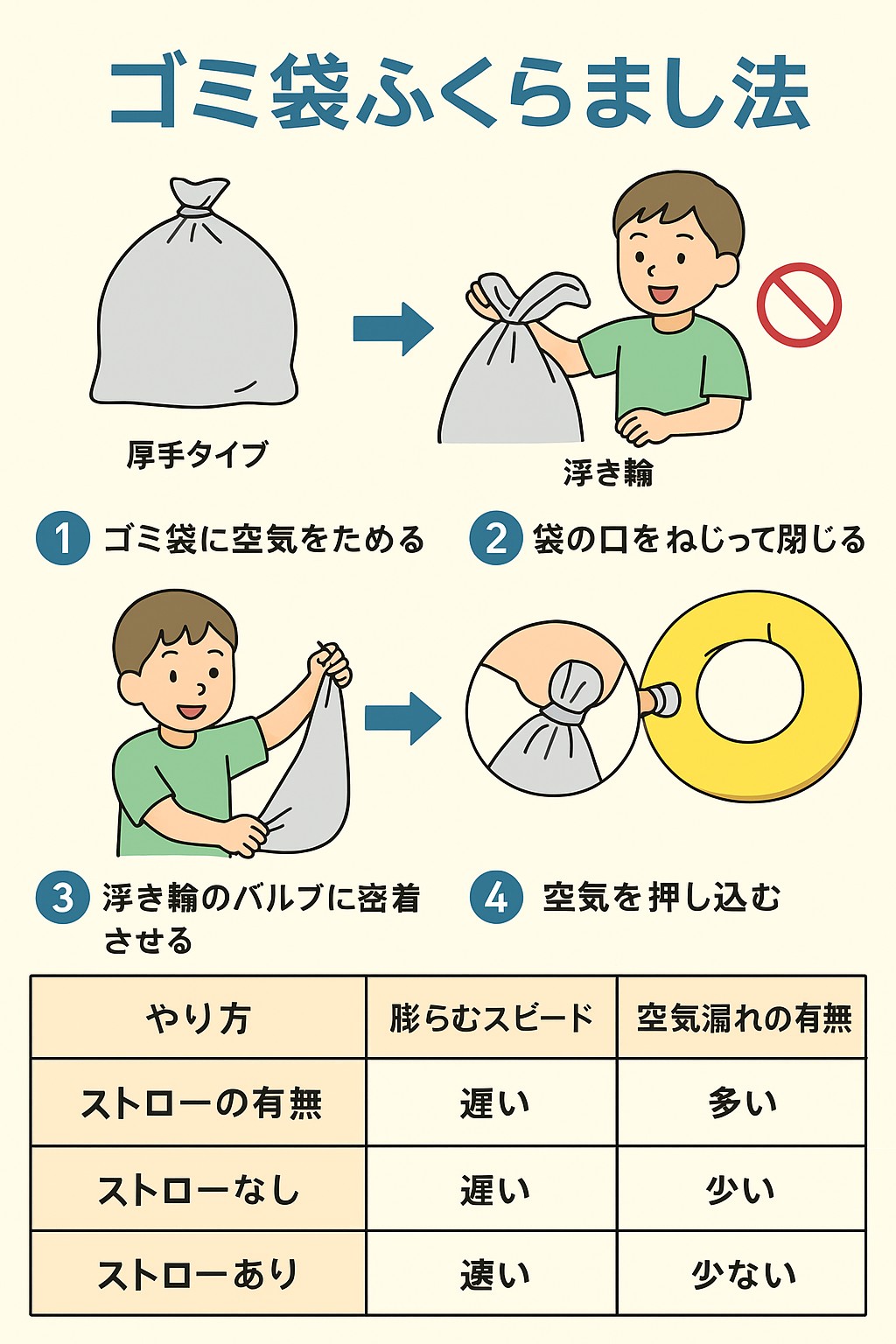 ゴミ袋ふくらまし法

厚手タイプ

浮き輪

1 ゴミ袋に空気をためる

2 袋の口をねじって閉じる

3 浮き輪のバルブに密着させる

4 空気を押し込む

| やり方 | 膨らむスピード | 空気漏れの有無 |
|---|---|---|
| ストローの有無 | 遅い | 多い |
| ストローなし | 遅い | 少い |
| ストローあり | 速い | 少ない |